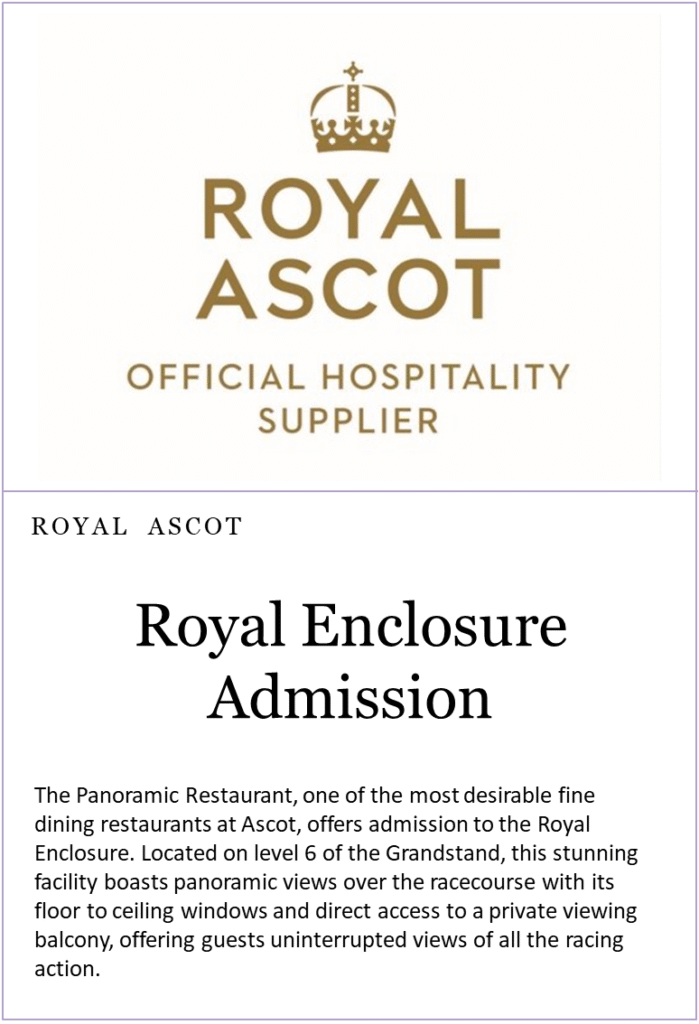 ROYAL ASCOT

OFFICIAL HOSPITALITY SUPPLIER

ROYAL ASCOT

Royal Enclosure Admission

The Panoramic Restaurant, one of the most desirable fine dining restaurants at Ascot, offers admission to the Royal Enclosure. Located on level 6 of the Grandstand, this stunning facility boasts panoramic views over the racecourse with its floor to ceiling windows and direct access to a private viewing balcony, offering guests uninterrupted views of all the racing action.