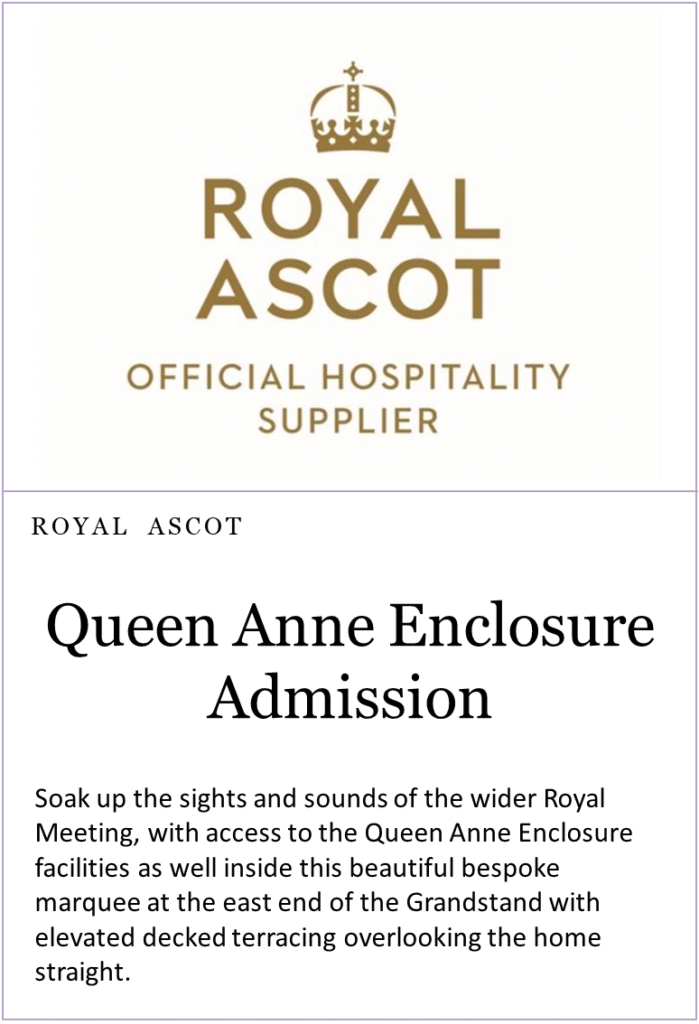 ROYAL ASCOT

OFFICIAL HOSPITALITY SUPPLIER

ROYAL ASCOT

Queen Anne Enclosure Admission

Soak up the sights and sounds of the wider Royal Meeting, with access to the Queen Anne Enclosure facilities as well inside this beautiful bespoke marquee at the east end of the Grandstand with elevated decked terracing overlooking the home straight.